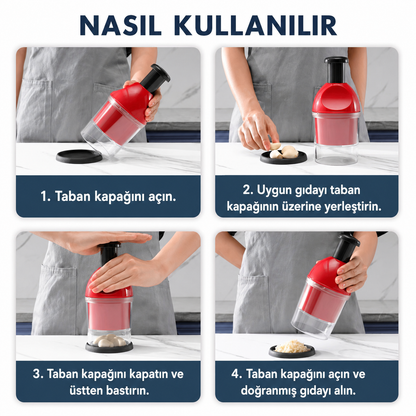 NASIL KULLANILIR

1. Taban kapağını açın.

2. Uygun gıdayı taban kapağının üzerine yerleştirin.

3. Taban kapağını kapatın ve üstten bastırın.

4. Taban kapağını açın ve doğranmış gıdayı alın.